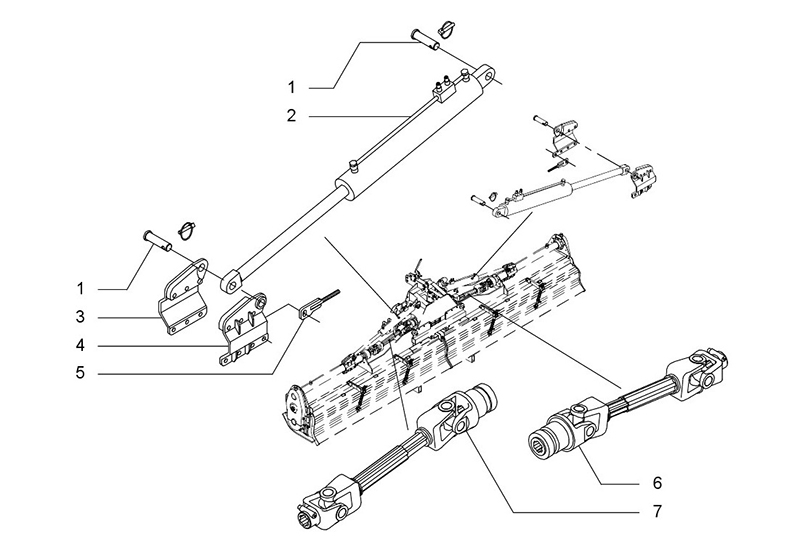 1
2
1
3
4
5
6
7